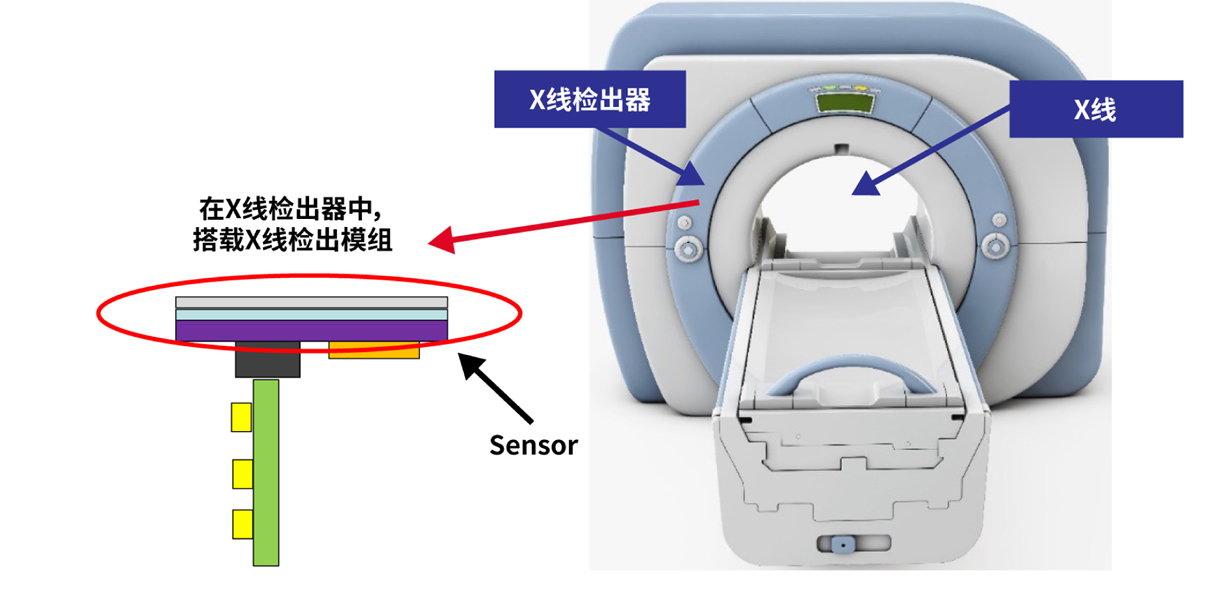 X线检出器

X线

在X线检出器中，
搭载X线检出模组

Sensor