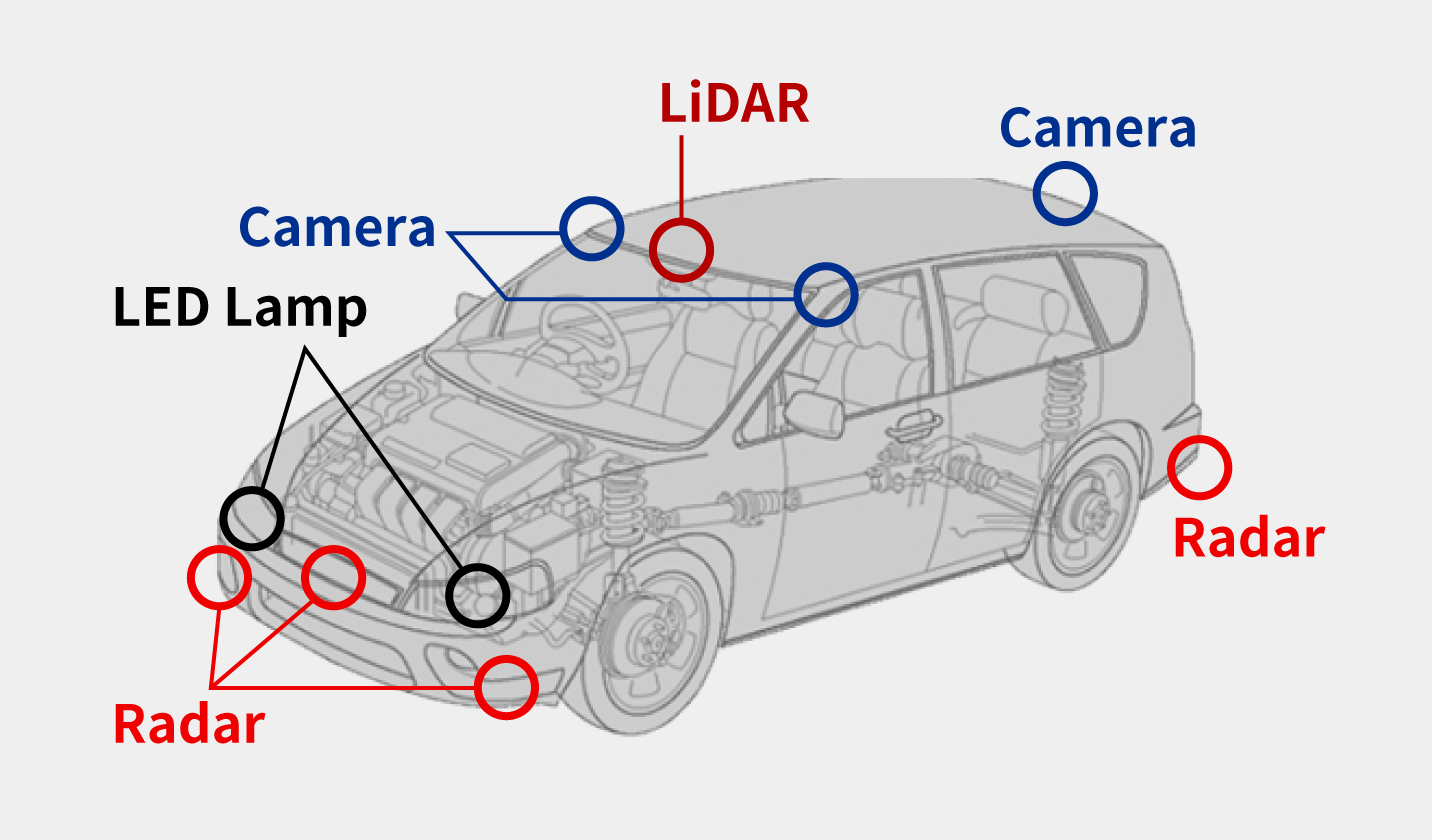 LiDAR

Camera

Camera

LED Lamp

Radar

Radar