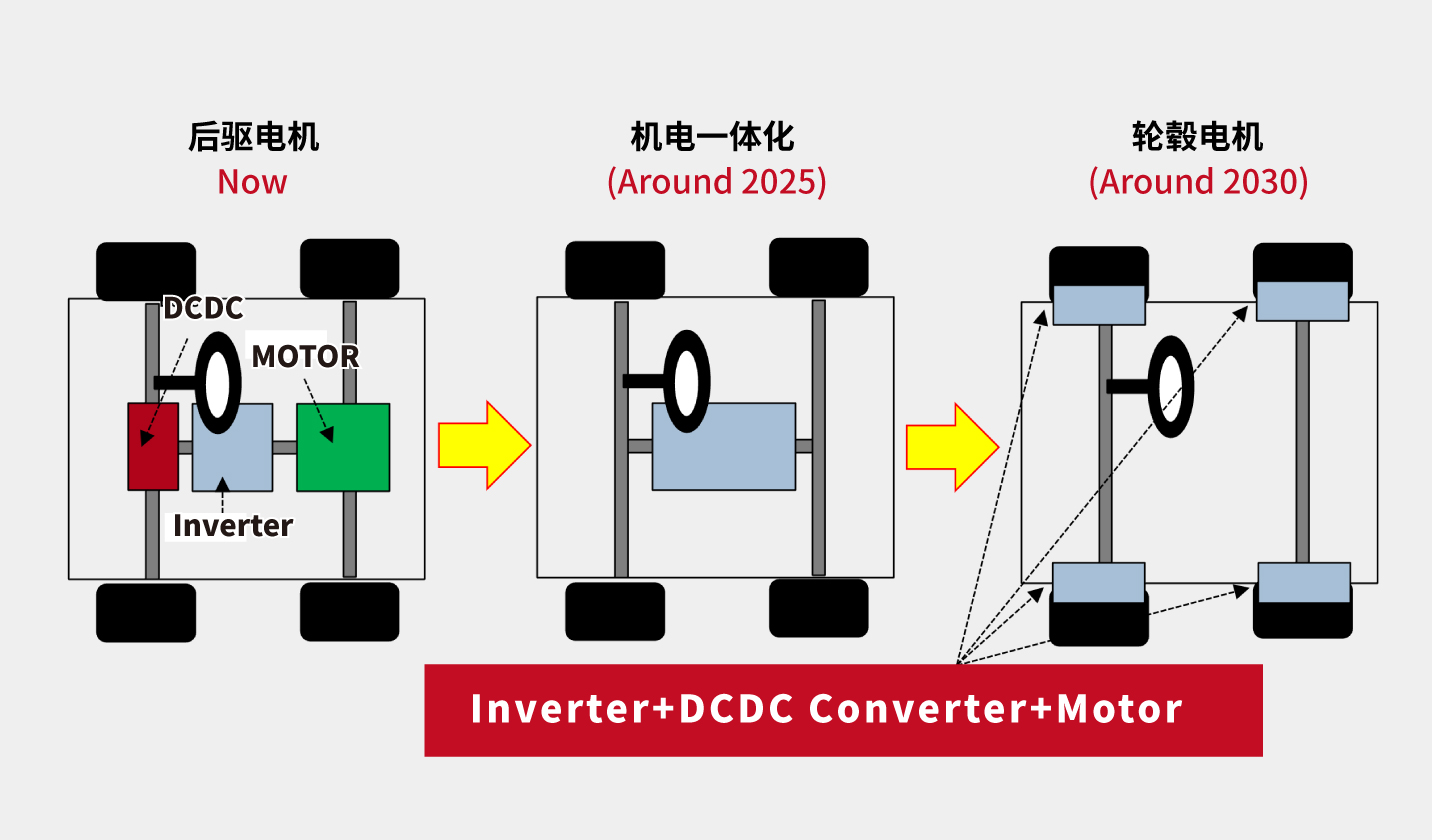 后驱电机
Now

DCDC
MOTOR
Inverter

机电一体化
(Around 2025)

轮毂电机
(Around 2030)

Inverter+DCDC Converter+Motor